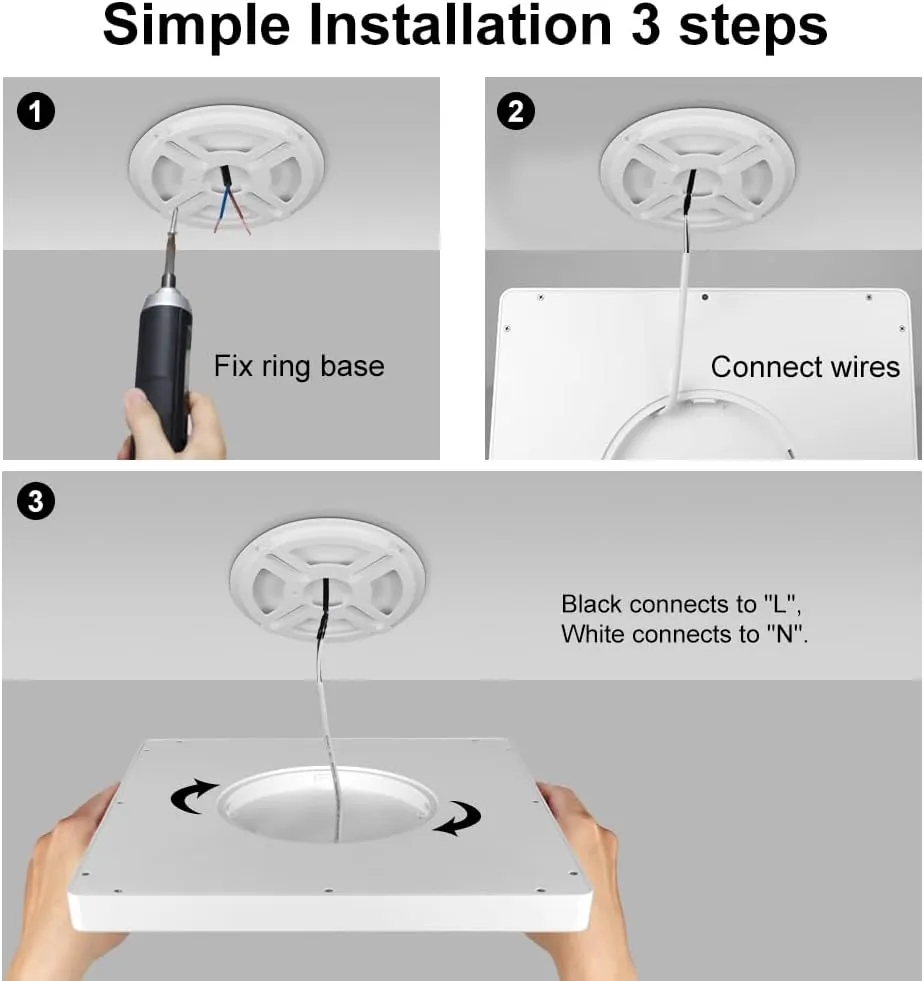 Simple Installation 3 steps

1

Fix ring base

2

Connect wires

3

Black connects to "L",
White connects to "N".